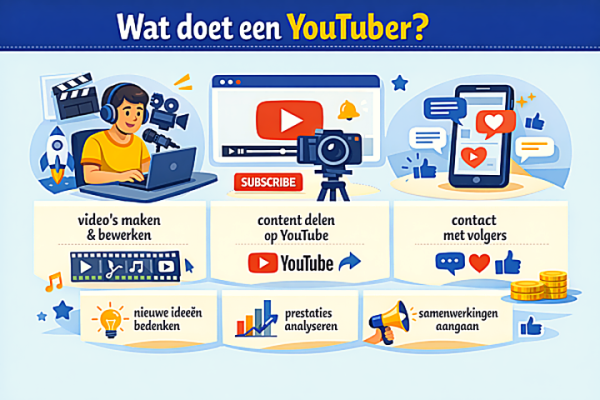 Wat doet een YouTuber?

SUBSCRIBE

video's maken & bewerken

content delen op YouTube

YouTube

contact met volgers

nieuwe ideeën bedenken

prestaties analyseren

samenwerkingen aangaan